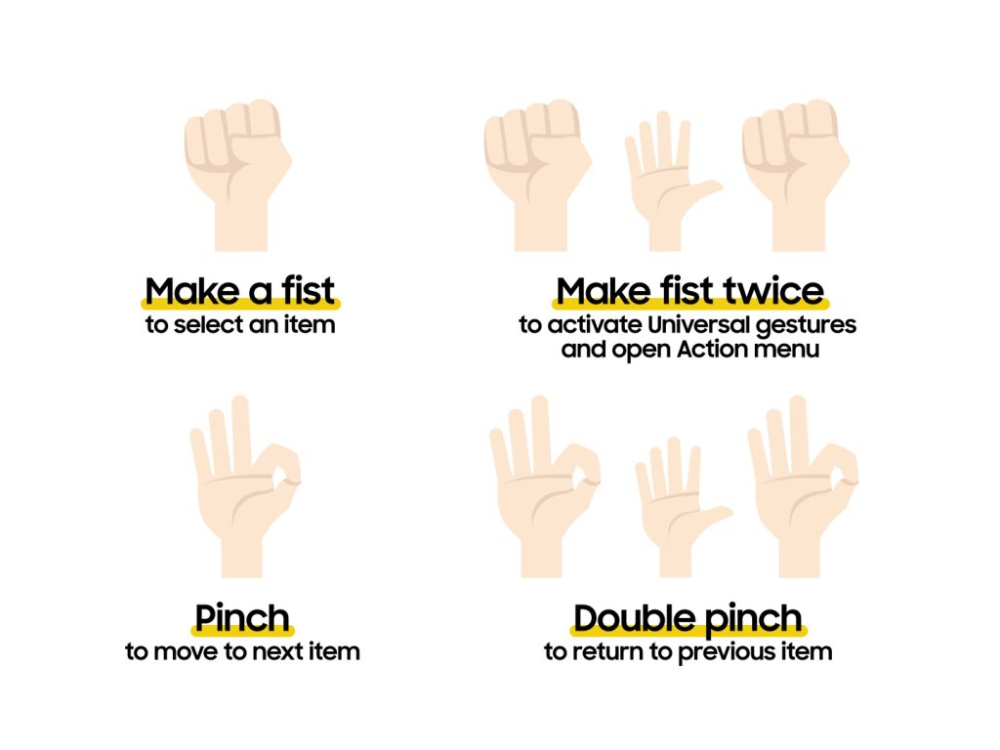 Make a fist
to select an item

Make fist twice
to activate Universal gestures and open Action menu

Pinch
to move to next item

Double pinch
to return to previous item