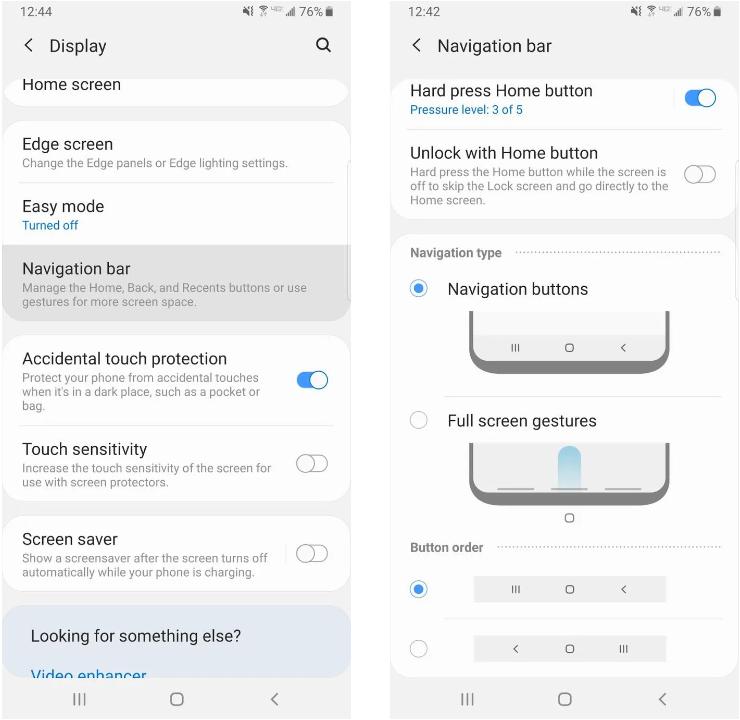 12:44 76%

Display

Home screen

Edge screen
Change the Edge panels or Edge lighting settings.

Easy mode
Turned off

Navigation bar
Manage the Home, Back, and Recents buttons or use gestures for more screen space.

Accidental touch protection
Protect your phone from accidental touches when it's in a dark place, such as a pocket or bag.

Touch sensitivity
Increase the touch sensitivity of the screen for use with screen protectors.

Screen saver
Show a screensaver after the screen turns off automatically while your phone is charging.

Looking for something else?

Video enhancer

12:42 76%

Navigation bar

Hard press Home button
Pressure level: 3 of 5

Unlock with Home button
Hard press the Home button while the screen is off to skip the Lock screen and go directly to the Home screen.

Navigation type

Navigation buttons

Full screen gestures

Button order