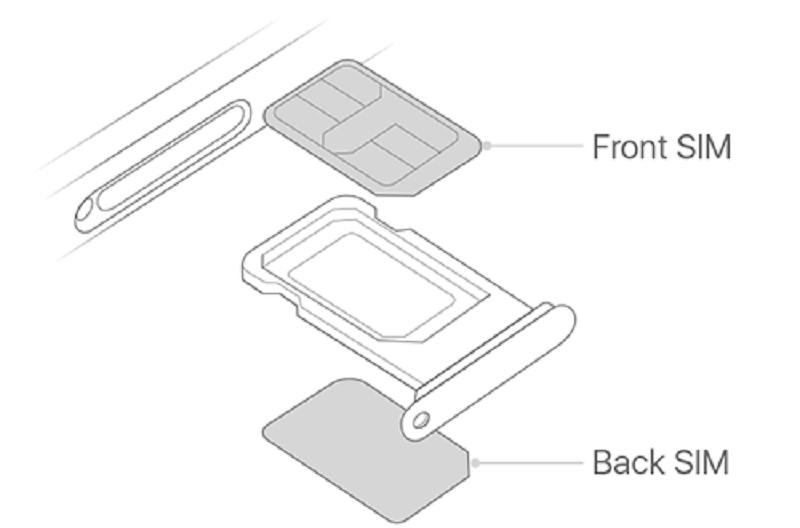 Front SIM

Back SIM