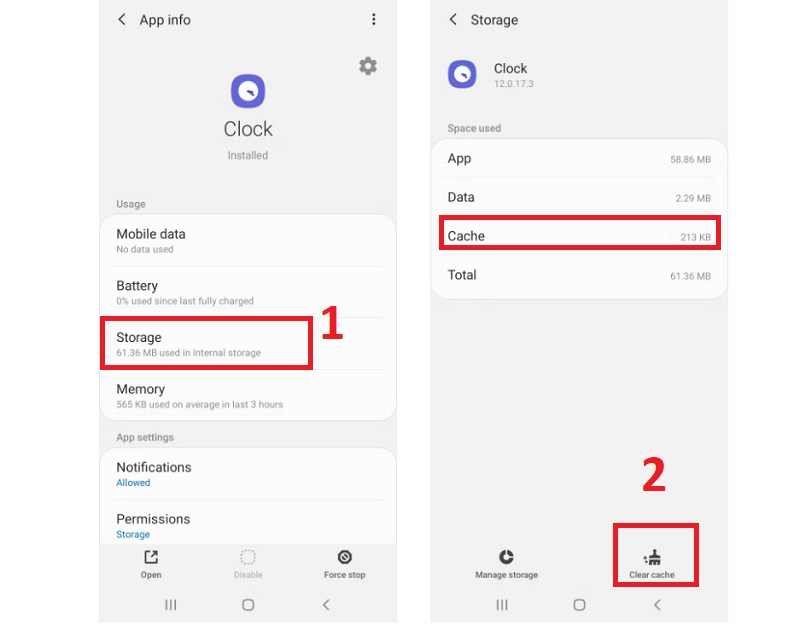 App info

Clock
Installed

Usage

Mobile data
No data used

Battery
0% used since last fully charged

Storage
61.36 MB used in Internal storage

1

Memory
565 KB used on average in last 3 hours

App settings

Notifications
Allowed

Permissions
Storage

Open
Disable
Force stop

Storage

Clock
12.0.17.3

Space used

| App | 58.86 MB |
|---|---|
| Data | 2.29 MB |
| Cache | 213 KB |
| Total | 61.36 MB |

2

Manage storage
Clear cache