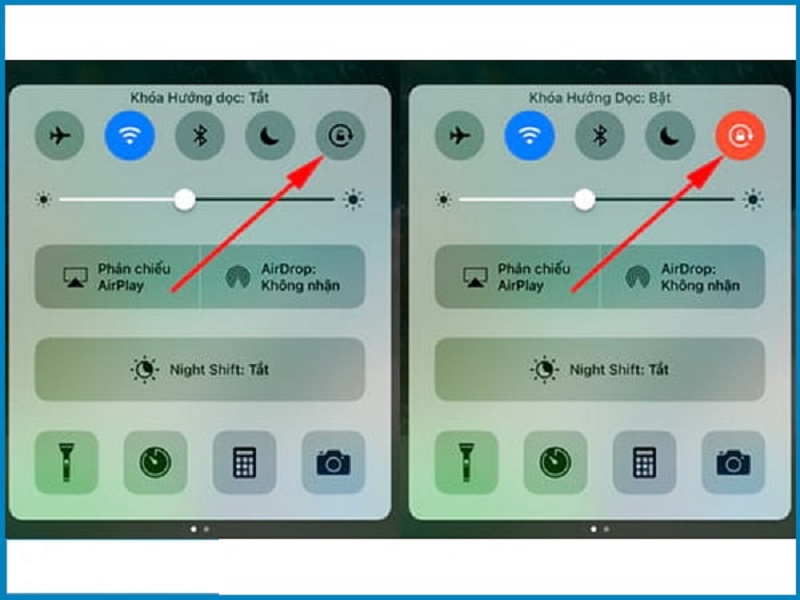 Khóa Hướng dọc: Tắt

Phản chiếu AirPlay

AirDrop: Không nhận

Night Shift: Tắt

Khóa Hướng Dọc: Bật

Phản chiếu AirPlay

AirDrop: Không nhận

Night Shift: Tắt